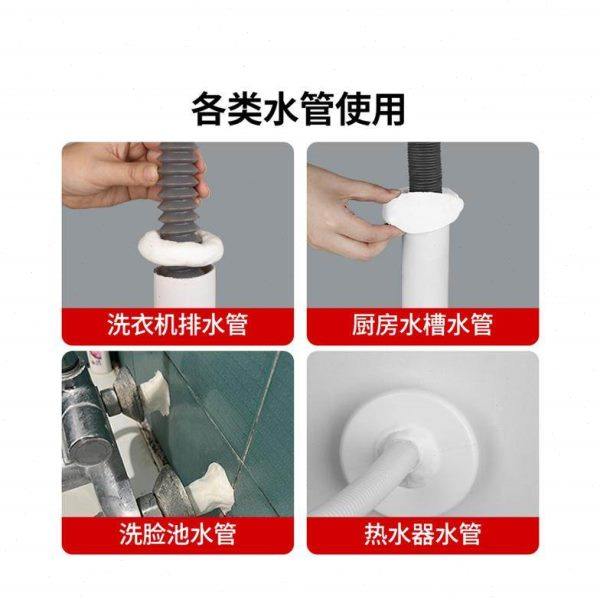 各类水管使用

洗衣机排水管

厨房水槽水管

洗脸池水管

热水器水管