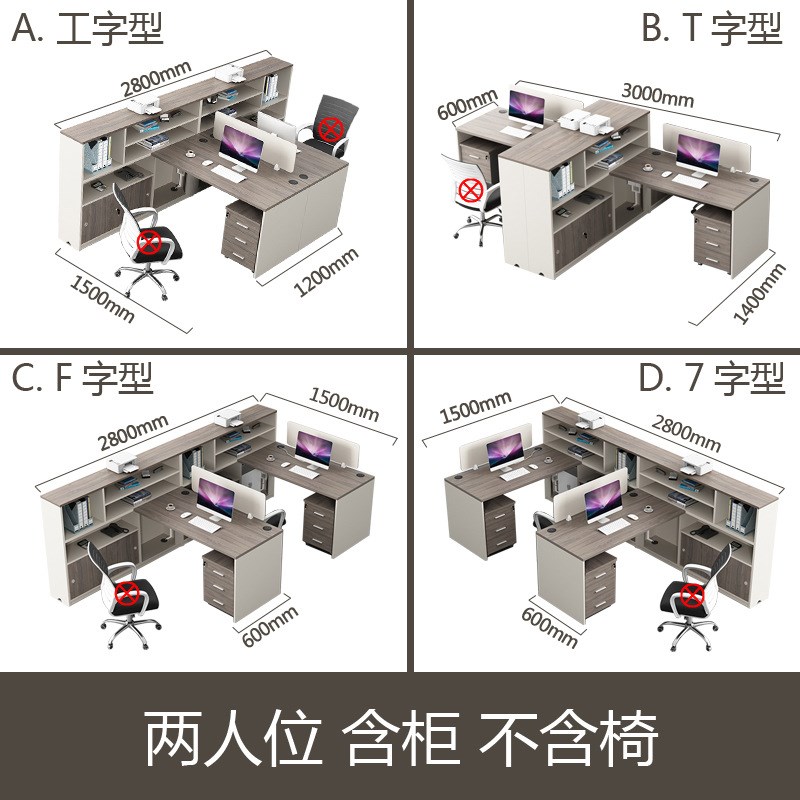 A. 工字型

2800mm

1500mm

1200mm

B. T 字型

600mm

3000mm

1400mm

C. F 字型

2800mm

1500mm

600mm

D. 7 字型

1500mm

2800mm

600mm

两人位 含柜 不含椅