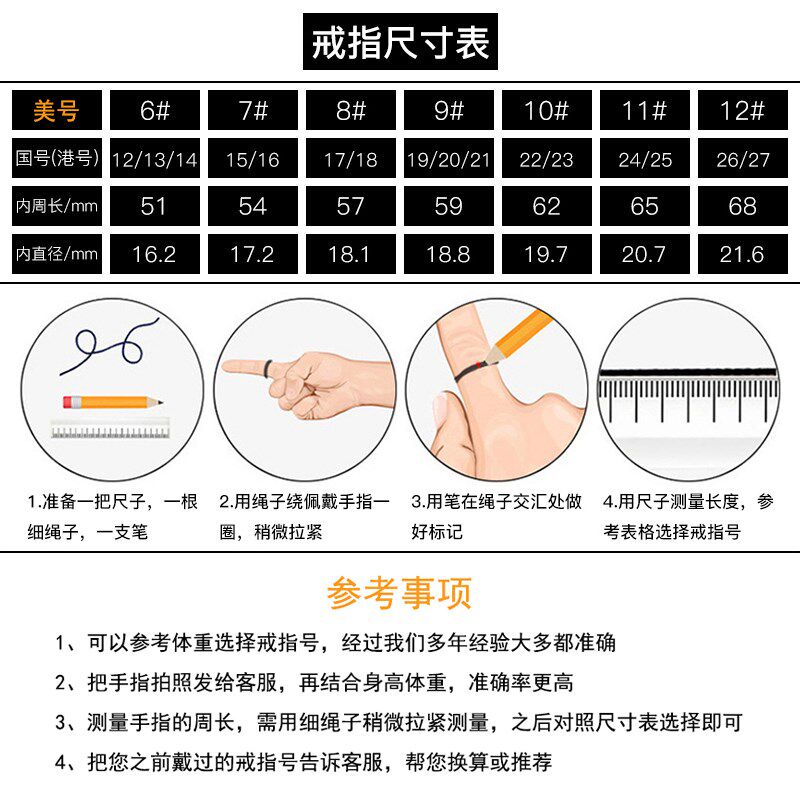 戒指尺寸表

| 美号 | 6# | 7# | 8# | 9# | 10# | 11# | 12# |
|---|---|---|---|---|---|---|---|
| 国号(港号) | 12/13/14 | 15/16 | 17/18 | 19/20/21 | 22/23 | 24/25 | 26/27 |
| 内周长/mm | 51 | 54 | 57 | 59 | 62 | 65 | 68 |
| 内直径/mm | 16.2 | 17.2 | 18.1 | 18.8 | 19.7 | 20.7 | 21.6 |

1.准备一把尺子，一根细绳子，一支笔

2.用绳子绕佩戴手指一圈，稍微拉紧

3.用笔在绳子交汇处做好标记

4.用尺子测量长度，参考表格选择戒指号

参考事项

1、可以参考体重选择戒指号，经过我们多年经验大多都准确

2、把手指拍照发给客服，再结合身高体重，准确率更高

3、测量手指的周长，需用细绳子稍微拉紧测量，之后对照尺寸表选择即可

4、把您之前戴过的戒指号告诉客服，帮您换算或推荐