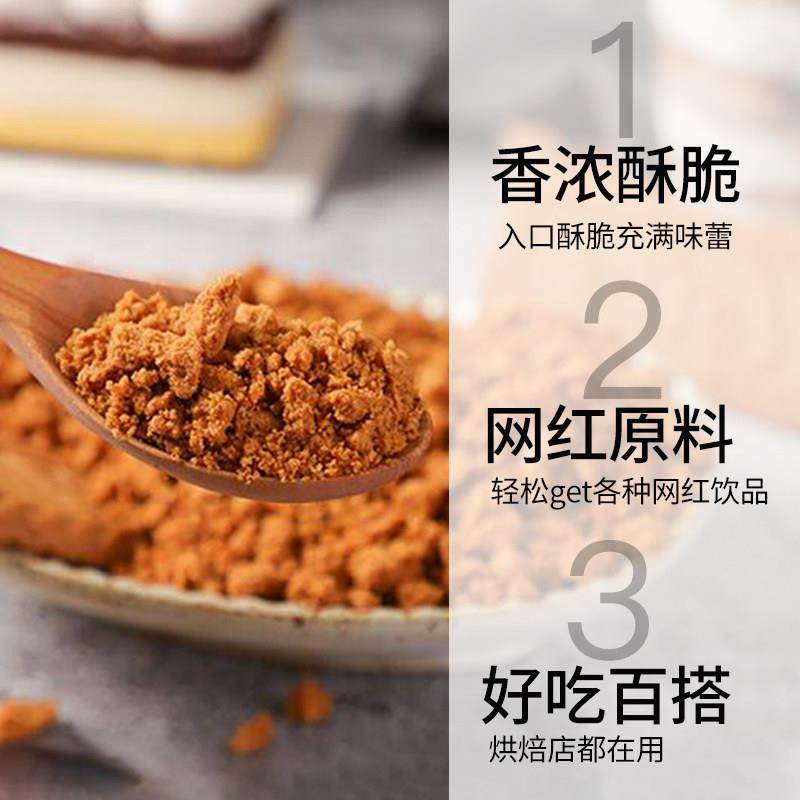 1
香浓酥脆
入口酥脆充满味蕾

2
网红原料
轻松get各种网红饮品

3
好吃百搭
烘焙店都在用