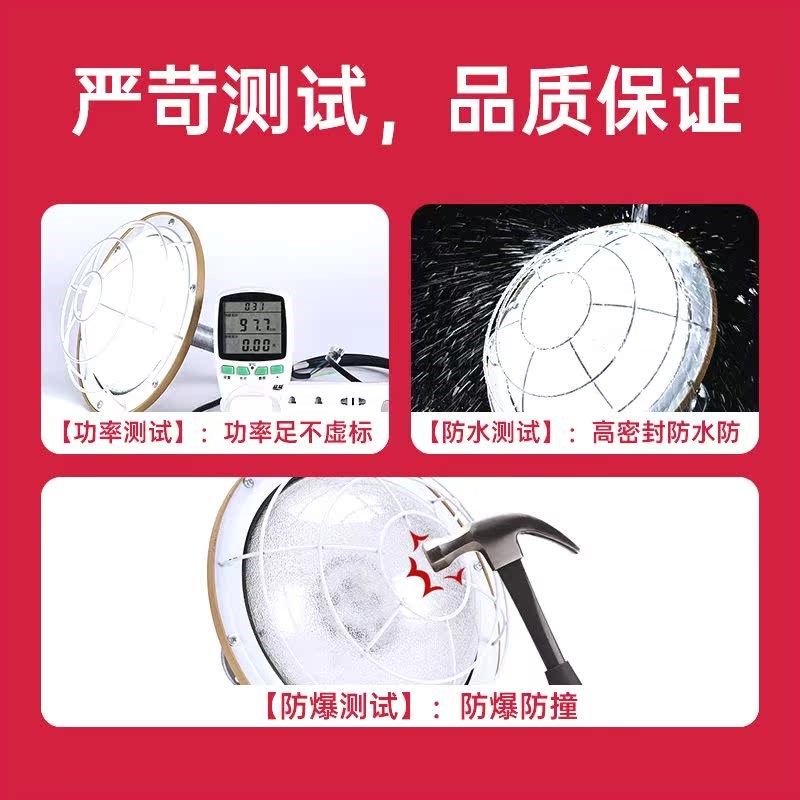 严苛测试，品质保证

031
97.7
0.00

【功率测试】：功率足不虚标

【防水测试】：高密封防水防

【防爆测试】：防爆防撞