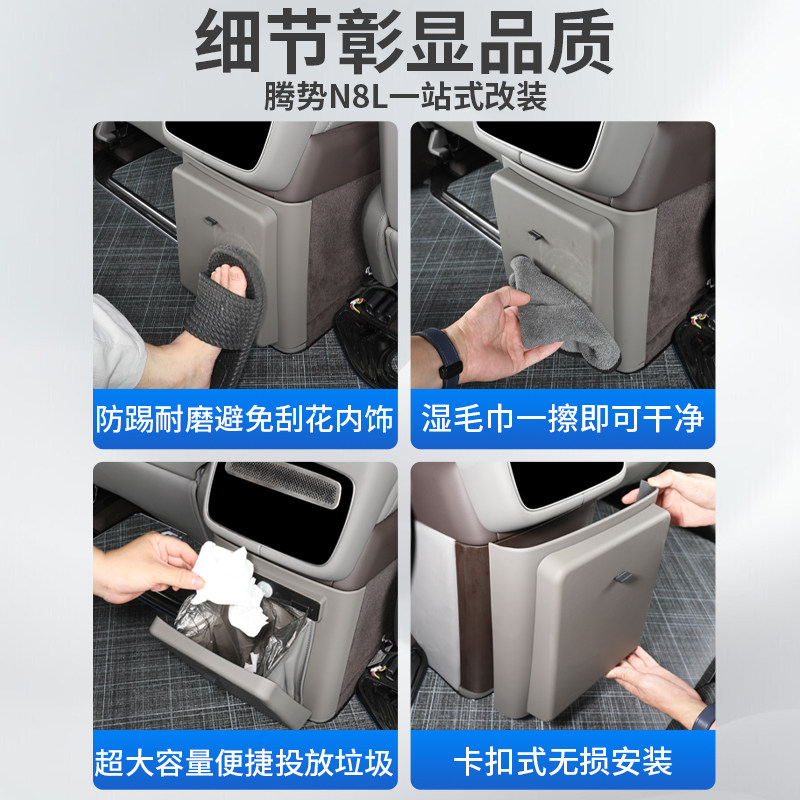 细节彰显品质
腾势N8L一站式改装

防踢耐磨避免刮花内饰

湿毛巾一擦即可干净

超大容量便捷投放垃圾

卡扣式无损安装