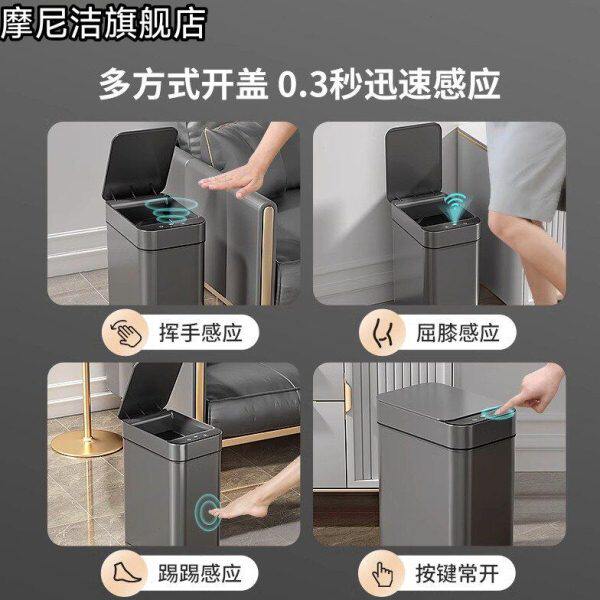 摩尼洁旗舰店

多方式开盖 0.3秒迅速感应

挥手感应

屈膝感应

踢踢感应

按键常开