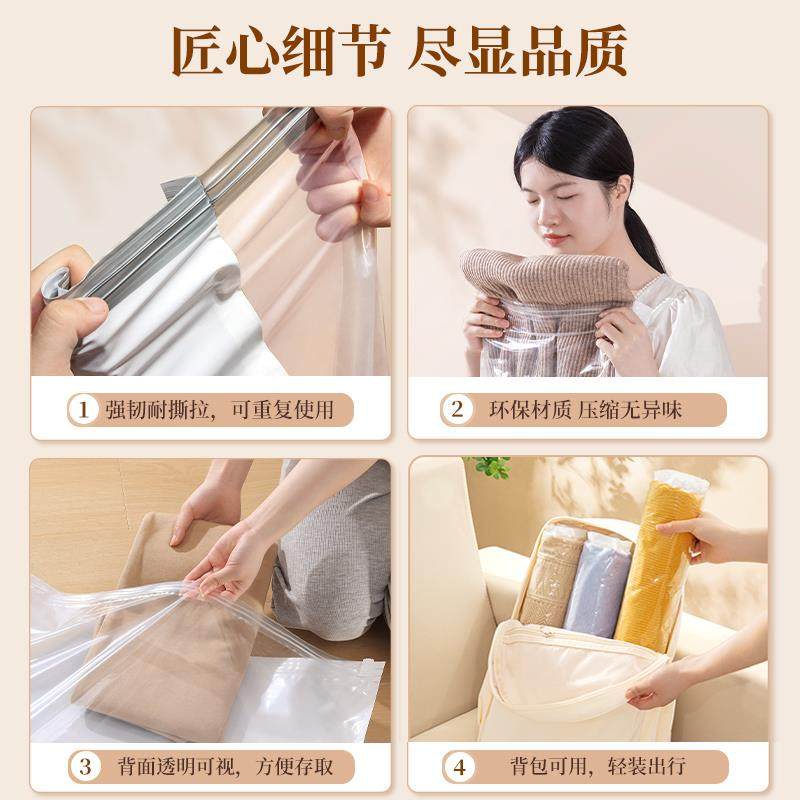 匠心细节 尽显品质

1 强韧耐撕拉，可重复使用

2 环保材质 压缩无异味

3 背面透明可视，方便存取

4 背包可用，轻装出行