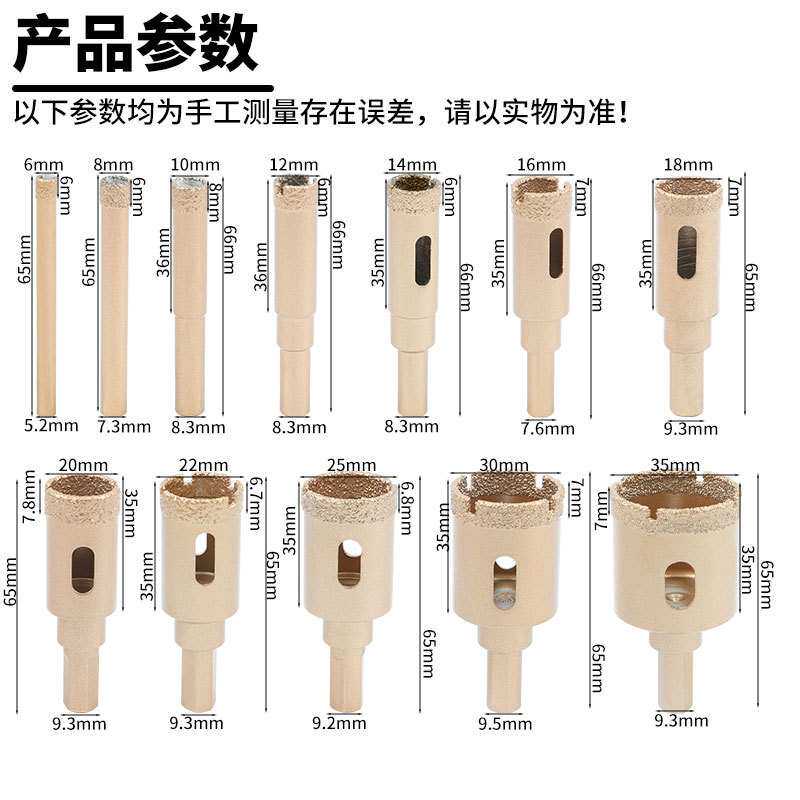 产品参数

以下参数均为手工测量存在误差，请以实物为准！

6mm
6mm
65mm
5.2mm

8mm
6mm
65mm
7.3mm

10mm
8mm
36mm
66mm
8.3mm

12mm
6mm
36mm
66mm
8.3mm

14mm
6mm
35mm
66mm
8.3mm

16mm
7mm
35mm
66mm
7.6mm

18mm
7mm
35mm
65mm
9.3mm

20mm
7.8mm
35mm
65mm
9.3mm

22mm
6.7mm
35mm
65mm
9.3mm

25mm
6.8mm
35mm
65mm
9.2mm

30mm
7mm
35mm
65mm
9.5mm

35mm
7mm
35mm
65mm
9.3mm