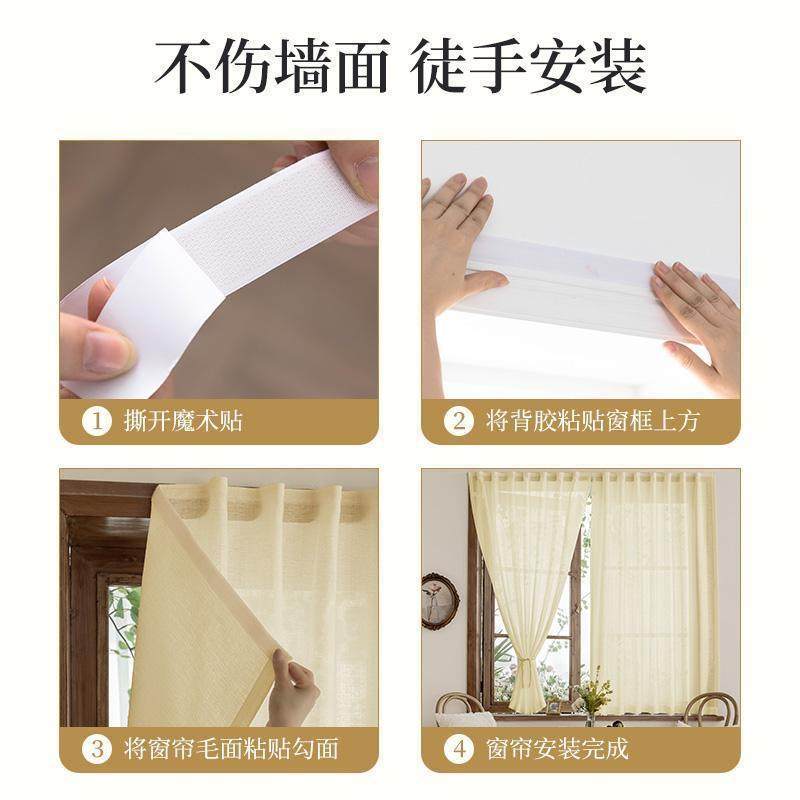 不伤墙面 徒手安装

1 撕开魔术贴

2 将背胶粘贴窗框上方

3 将窗帘毛面粘贴勾面

4 窗帘安装完成