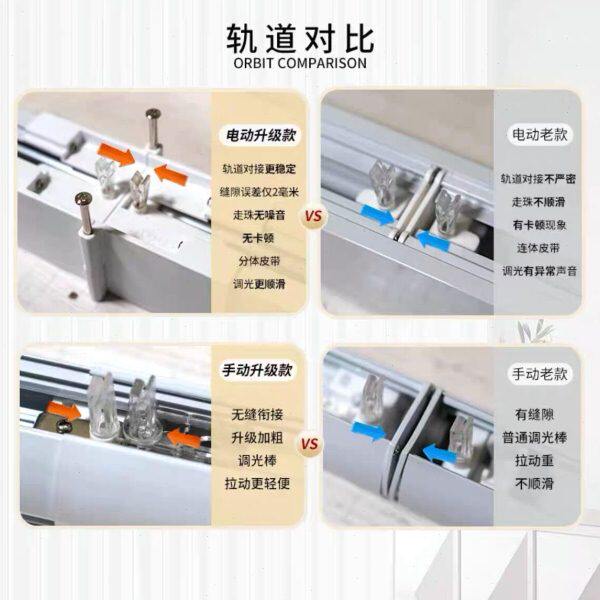 轨道对比
ORBIT COMPARISON

电动升级款
轨道对接更稳定
缝隙误差仅2毫米
走珠无噪音
无卡顿
分体皮带
调光更顺滑

VS

电动老款
轨道对接不严密
走珠不顺滑
有卡顿现象
连体皮带
调光有异常声音

手动升级款
无缝衔接
升级加粗
调光棒
拉动更轻便

VS

手动老款
有缝隙
普通调光棒
拉动重
不顺滑