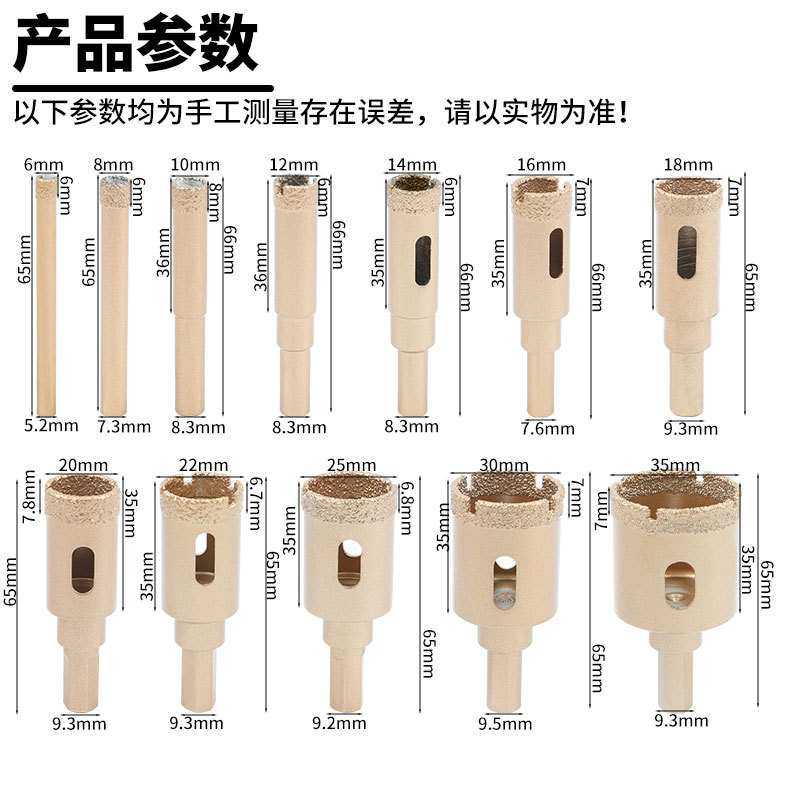 产品参数

以下参数均为手工测量存在误差，请以实物为准！

6mm
6mm
65mm
5.2mm

8mm
6mm
65mm
7.3mm

10mm
8mm
36mm
66mm
8.3mm

12mm
6mm
36mm
66mm
8.3mm

14mm
6mm
35mm
66mm
8.3mm

16mm
7mm
35mm
66mm
7.6mm

18mm
7mm
35mm
65mm
9.3mm

20mm
7.8mm
35mm
65mm
9.3mm

22mm
6.7mm
35mm
65mm
9.3mm

25mm
6.8mm
35mm
65mm
9.2mm

30mm
7mm
35mm
65mm
9.5mm

35mm
7mm
35mm
65mm
9.3mm