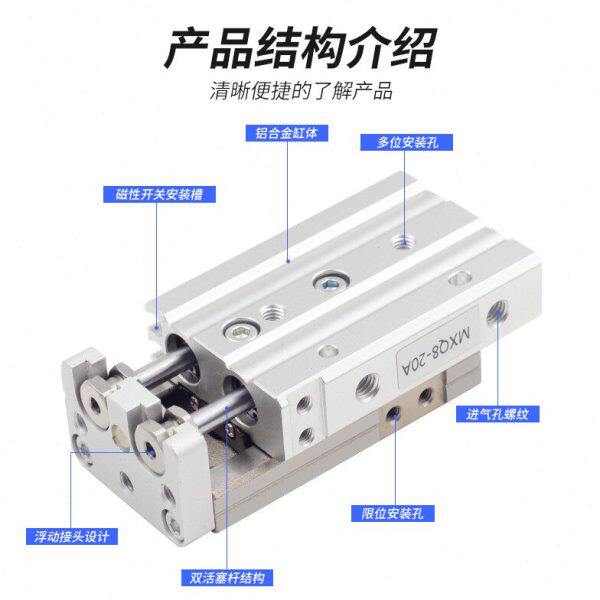 产品结构介绍

清晰便捷的了解产品

铝合金缸体

多位安装孔

磁性开关安装槽

MXQ8-20A

进气孔螺纹

限位安装孔

浮动接头设计

双活塞杆结构