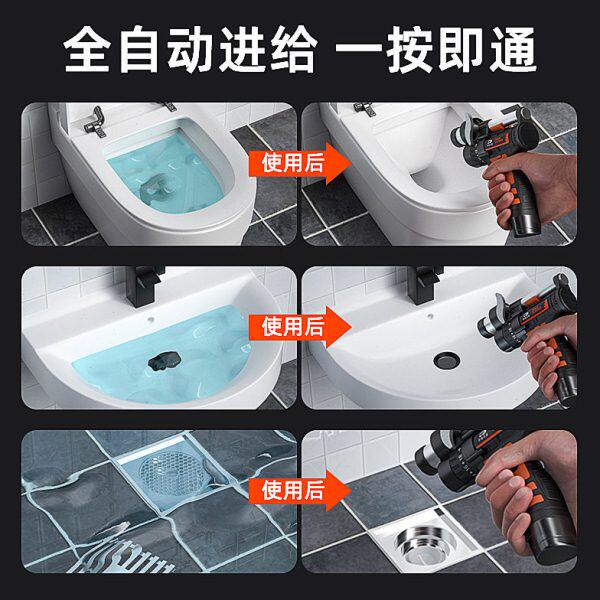 全自动进给 一按即通

使用后

使用后

使用后