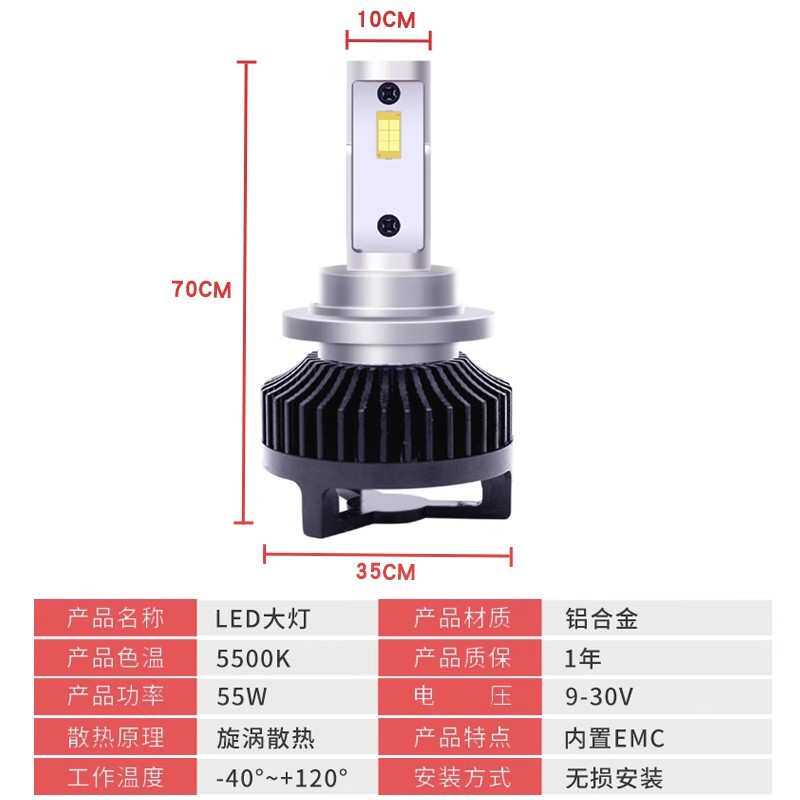 10CM

70CM

35CM

| 产品名称 | LED大灯 | 产品材质 | 铝合金 |
|---|---|---|---|
| 产品色温 | 5500K | 产品质保 | 1年 |
| 产品功率 | 55W | 电　　压 | 9-30V |
| 散热原理 | 旋涡散热 | 产品特点 | 内置EMC |
| 工作温度 | -40°~+120° | 安装方式 | 无损安装 |