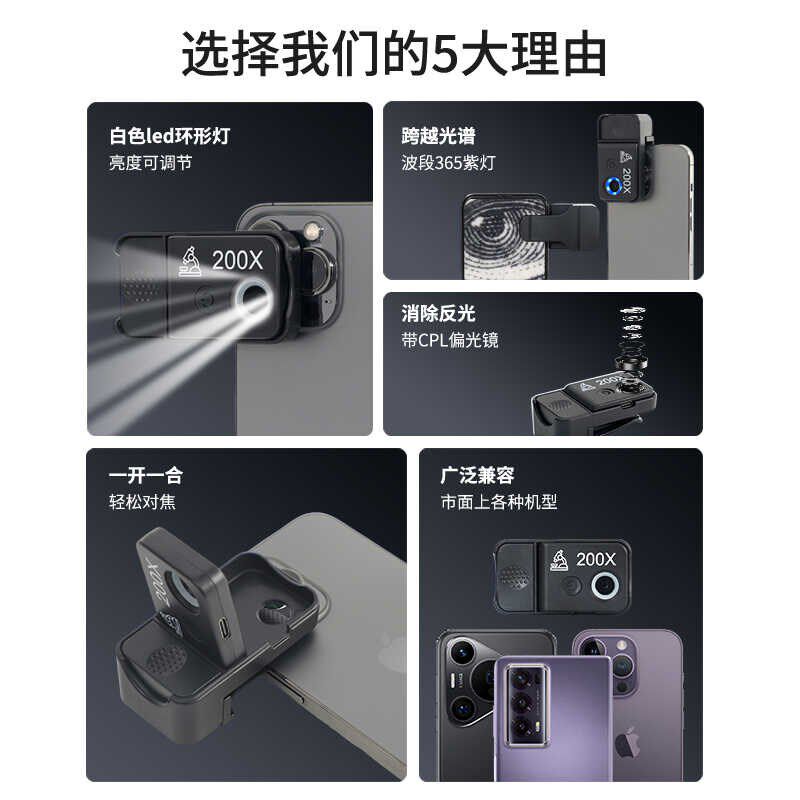 选择我们的5大理由

白色led环形灯
亮度可调节

200X

跨越光谱
波段365紫灯

200X

消除反光
带CPL偏光镜

200X

一开一合
轻松对焦

200X

广泛兼容
市面上各种机型

200X