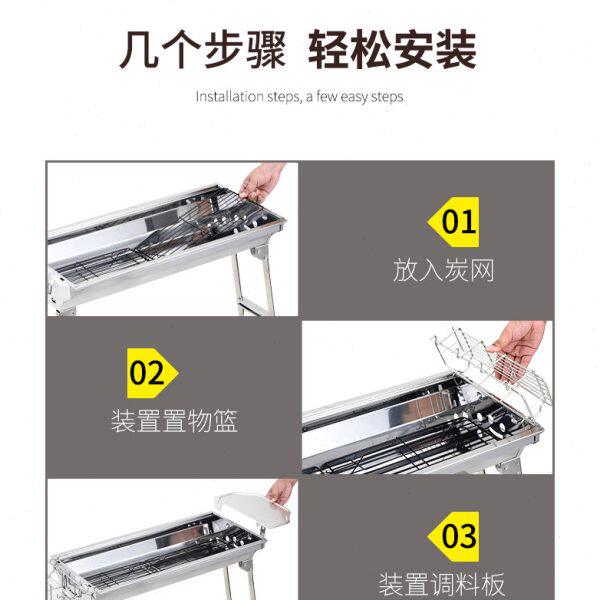 几个步骤 轻松安装

Installation steps, a few easy steps

01

放入炭网

02

装置置物篮

03

装置调料板