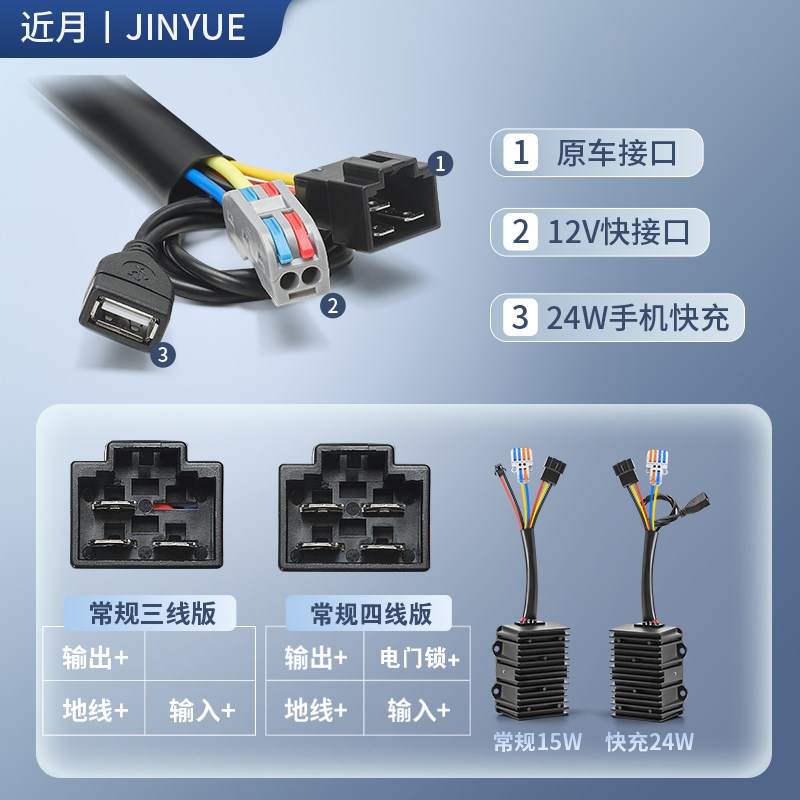 近月 | JINYUE

1
2
3

1 原车接口
2 12V快接口
3 24W手机快充

常规三线版

| 输出+ |  |
|---|---|
| 地线+ | 输入+ |

常规四线版

| 输出+ | 电门锁+ |
|---|---|
| 地线+ | 输入+ |

常规15W 快充24W