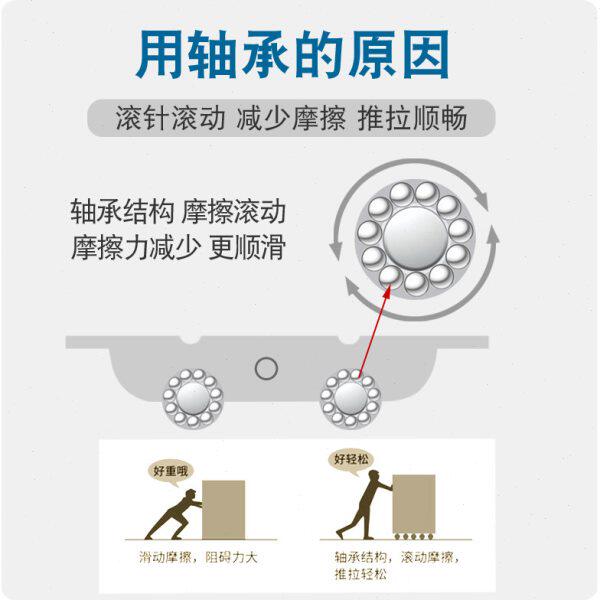 用轴承的原因

滚针滚动 减少摩擦 推拉顺畅

轴承结构 摩擦滚动
摩擦力减少 更顺滑

好重哦

滑动摩擦，阻碍力大

好轻松

轴承结构，滚动摩擦，推拉轻松