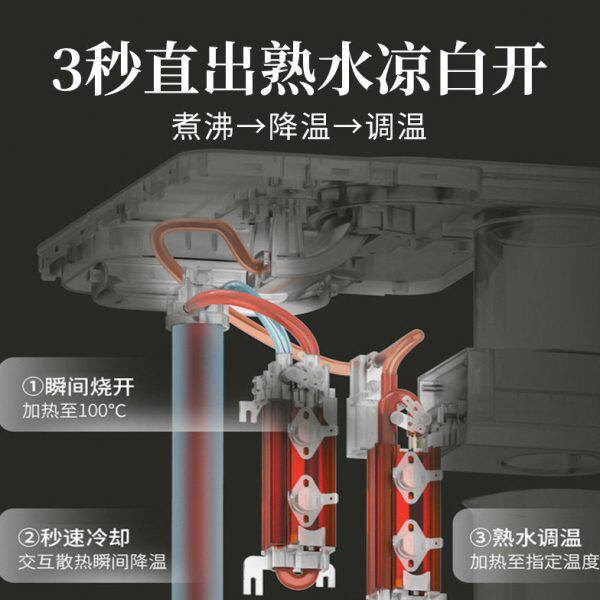 3秒直出熟水凉白开

煮沸→降温→调温

①瞬间烧开
加热至100°C

②秒速冷却
交互散热瞬间降温

③熟水调温
加热至指定温度