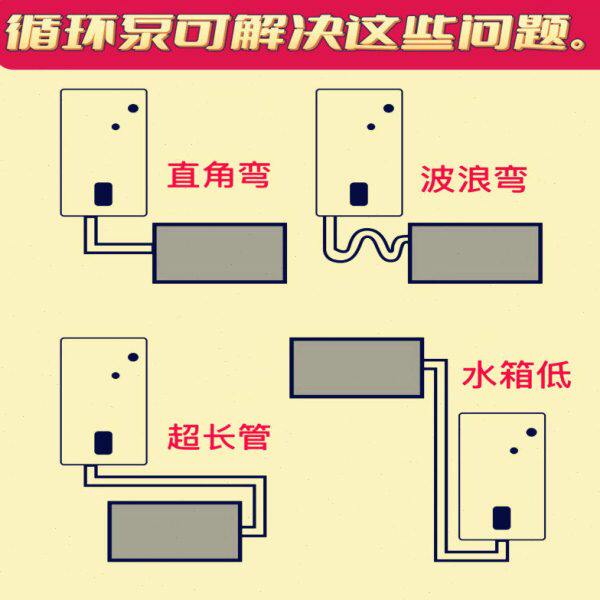 循环泵可解决这些问题。

直角弯

波浪弯

超长管

水箱低