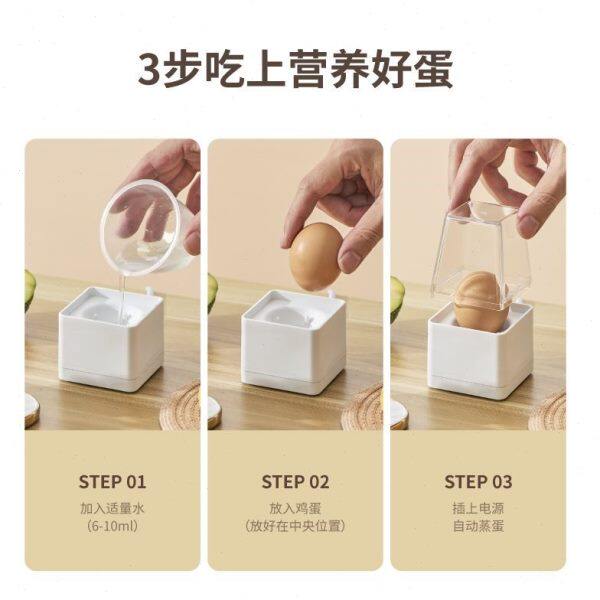 3步吃上营养好蛋

STEP 01
加入适量水
(6-10ml)

STEP 02
放入鸡蛋
(放好在中央位置)

STEP 03
插上电源
自动蒸蛋