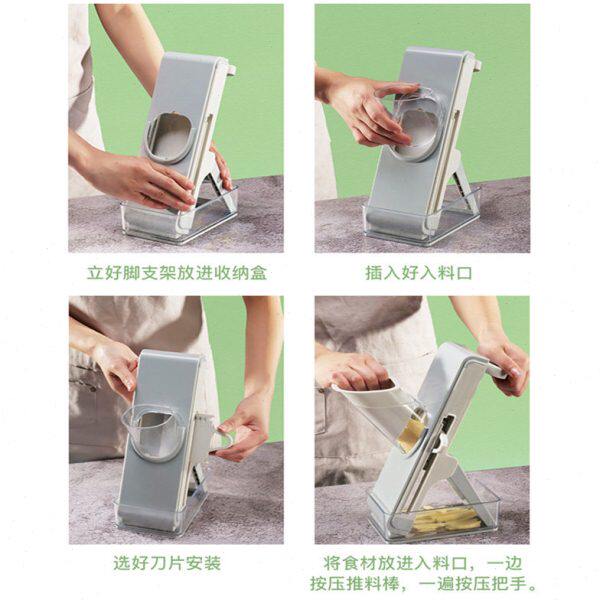 立好脚支架放进收纳盒

插入好入料口

选好刀片安装

将食材放进入料口，一边按压推料棒，一遍按压把手。