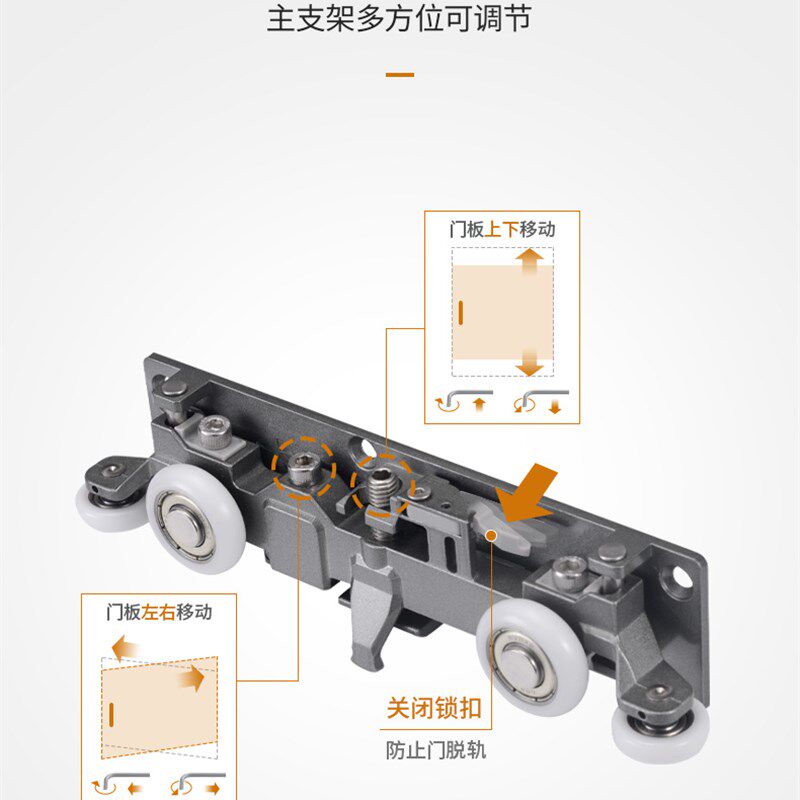 主支架多方位可调节

门板上下移动

门板左右移动

关闭锁扣

防止门脱轨