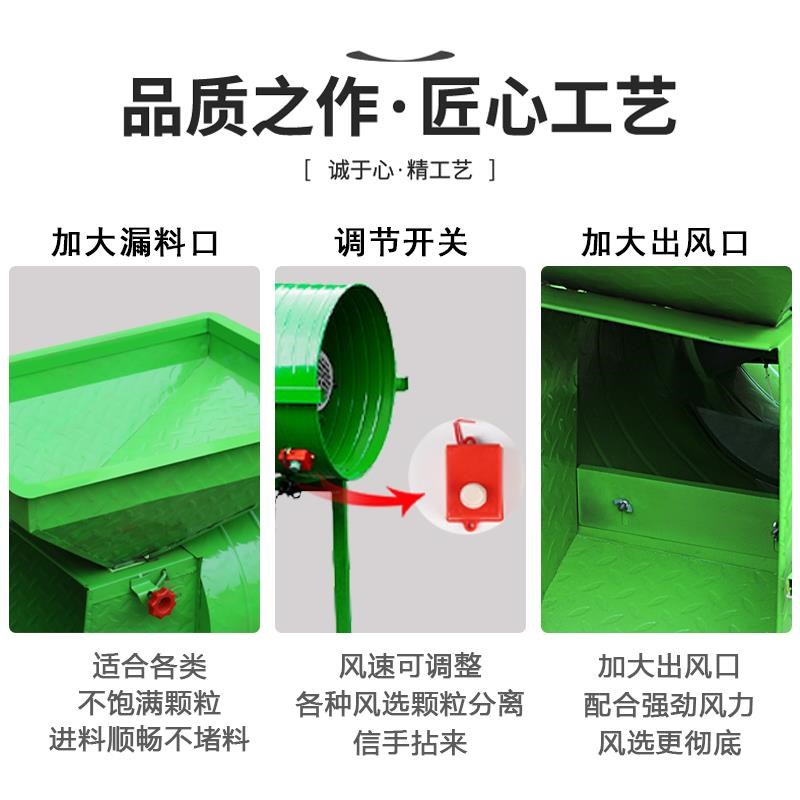 品质之作·匠心工艺

[ 诚于心·精工艺 ]

加大漏料口

适合各类
不饱满颗粒
进料顺畅不堵料

调节开关

风速可调整
各种风选颗粒分离
信手拈来

加大出风口

加大出风口
配合强劲风力
风选更彻底