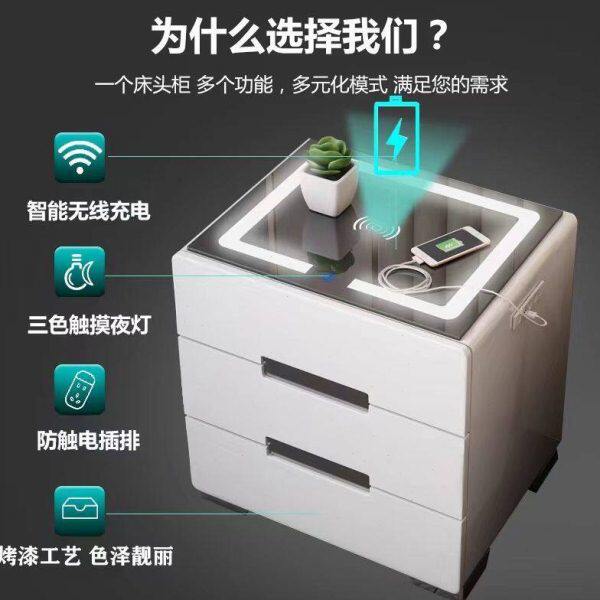 为什么选择我们？

一个床头柜 多个功能，多元化模式 满足您的需求

智能无线充电

三色触摸夜灯

防触电插排

烤漆工艺 色泽靓丽