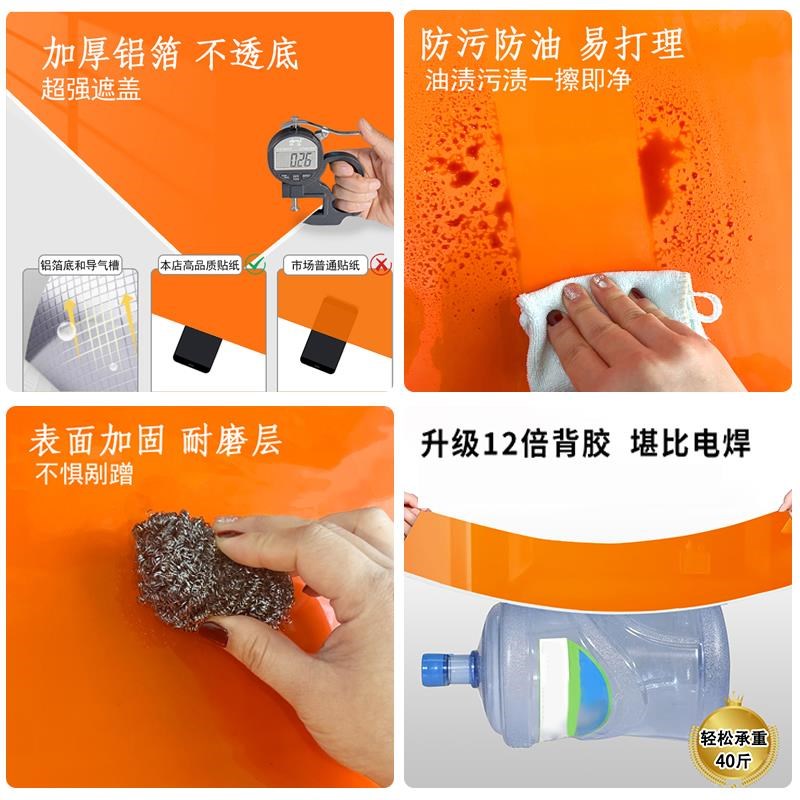 加厚铝箔 不透底
超强遮盖

0.26

铝箔底和导气槽

本店高品质贴纸

市场普通贴纸

防污防油 易打理
油渍污渍一擦即净

表面加固 耐磨层
不惧剐蹭

升级12倍背胶 堪比电焊

轻松承重
40斤