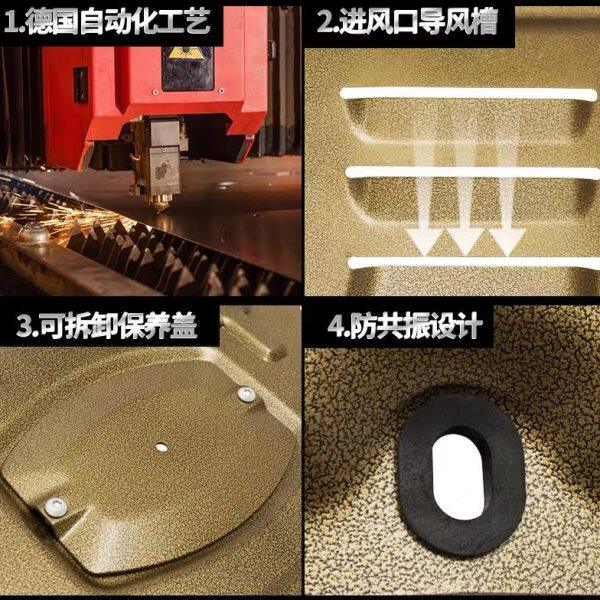 1.德国自动化工艺

2.进风口导风槽

3.可拆卸保养盖

4.防共振设计