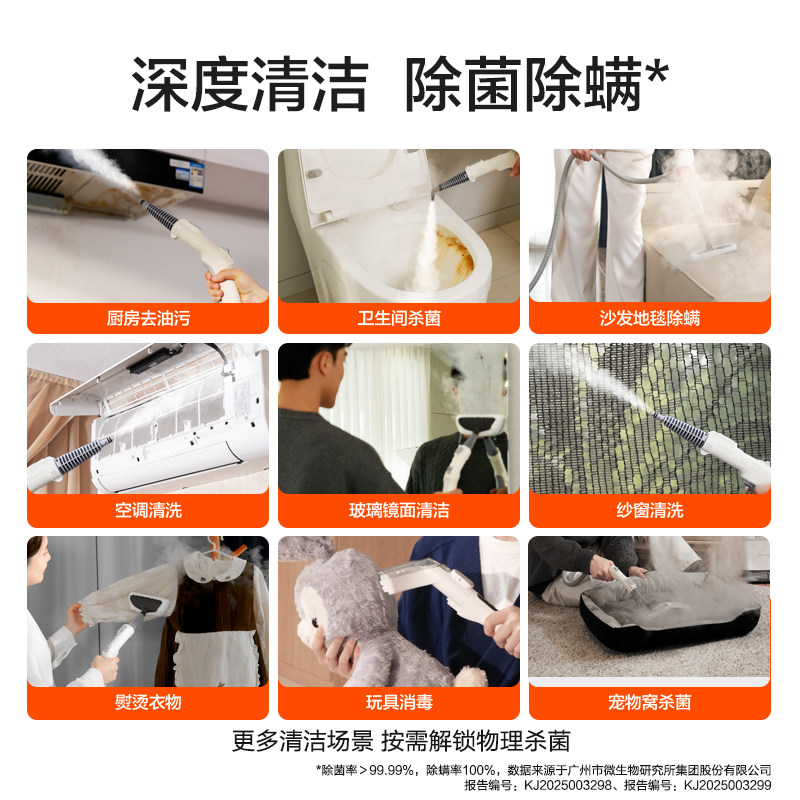 深度清洁 除菌除螨*

厨房去油污

卫生间杀菌

沙发地毯除螨

空调清洗

玻璃镜面清洁

纱窗清洗

熨烫衣物

玩具消毒

宠物窝杀菌

更多清洁场景 按需解锁物理杀菌

*除菌率＞99.99%，除螨率100%，数据来源于广州市微生物研究所集团股份有限公司
报告编号：KJ2025003298、报告编号：KJ2025003299