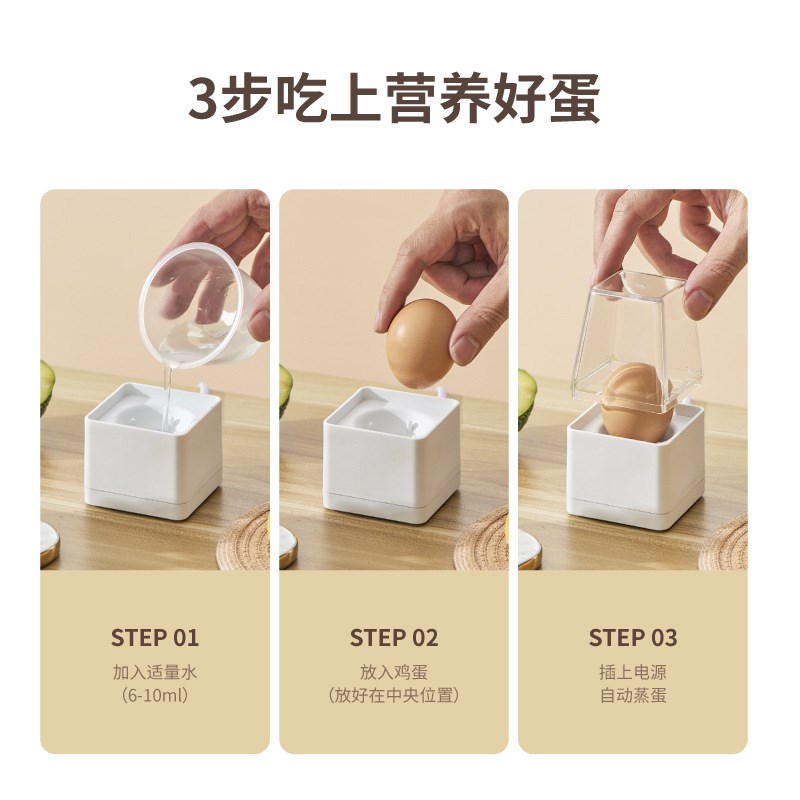 3步吃上营养好蛋

STEP 01
加入适量水
(6-10ml)

STEP 02
放入鸡蛋
(放好在中央位置)

STEP 03
插上电源
自动蒸蛋