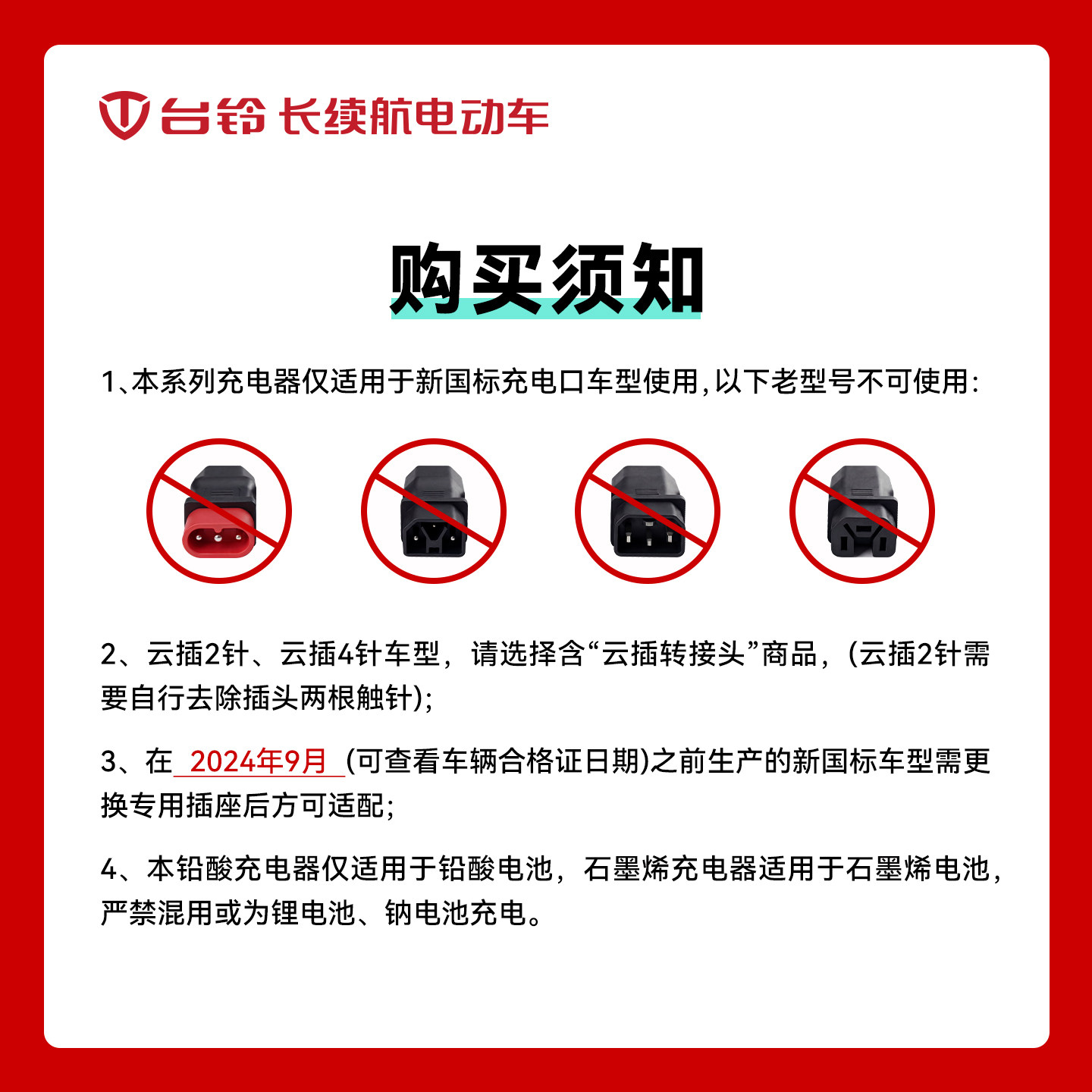 台铃 长续航电动车

购买须知

1、本系列充电器仅适用于新国标充电口车型使用，以下老型号不可使用：

2、云插2针、云插4针车型，请选择含“云插转接头”商品，(云插2针需要自行去除插头两根触针)；

3、在 2024年9月 (可查看车辆合格证日期)之前生产的新国标车型需更换专用插座后方可适配；

4、本铅酸充电器仅适用于铅酸电池，石墨烯充电器适用于石墨烯电池，严禁混用或为锂电池、钠电池充电。