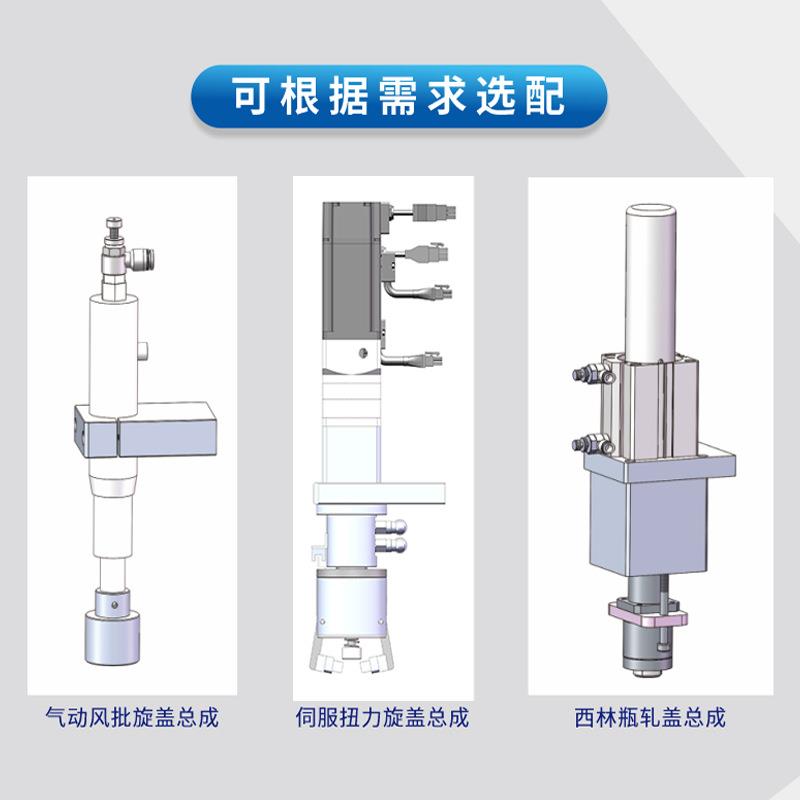 可根据需求选配

气动风批旋盖总成

伺服扭力旋盖总成

西林瓶轧盖总成