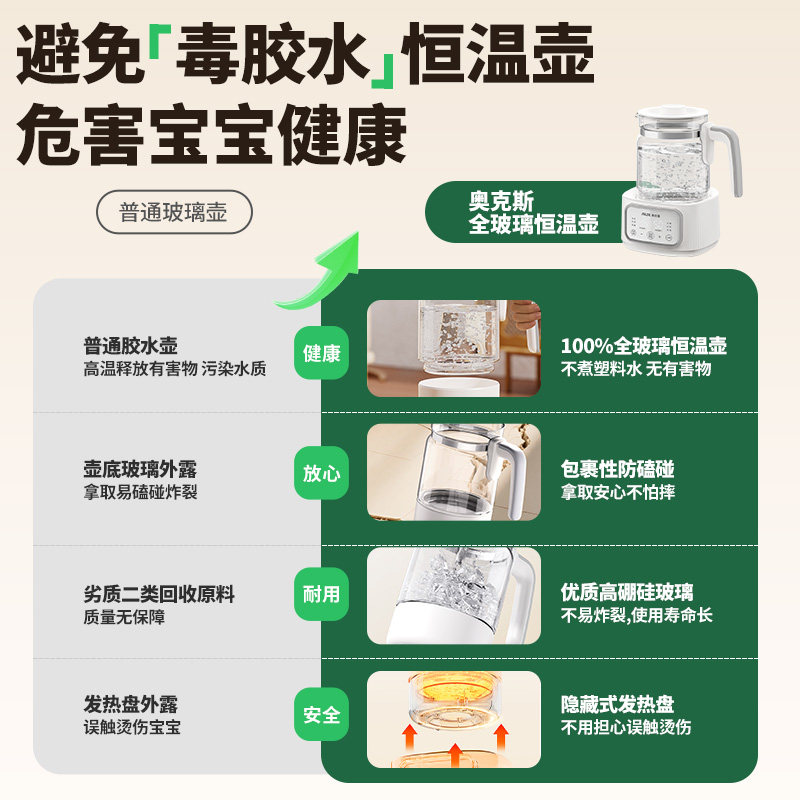 避免「毒胶水」恒温壶
危害宝宝健康

普通玻璃壶

奥克斯
全玻璃恒温壶

普通胶水壶
高温释放有害物 污染水质

健康

100%全玻璃恒温壶
不煮塑料水 无有害物

壶底玻璃外露
拿取易磕碰炸裂

放心

包裹性防磕碰
拿取安心不怕摔

劣质二类回收原料
质量无保障

耐用

优质高硼硅玻璃
不易炸裂,使用寿命长

发热盘外露
误触烫伤宝宝

安全

隐藏式发热盘
不用担心误触烫伤