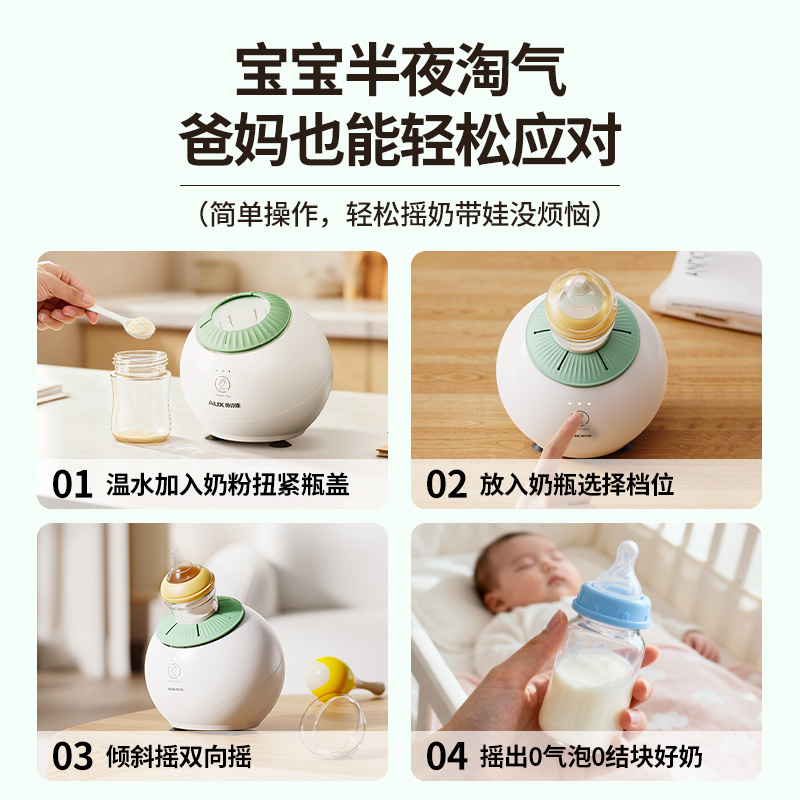 宝宝半夜淘气
爸妈也能轻松应对

（简单操作，轻松摇奶带娃没烦恼）

AUX 奥克斯

01 温水加入奶粉扭紧瓶盖

02 放入奶瓶选择档位

03 倾斜摇双向摇

04 摇出0气泡0结块好奶