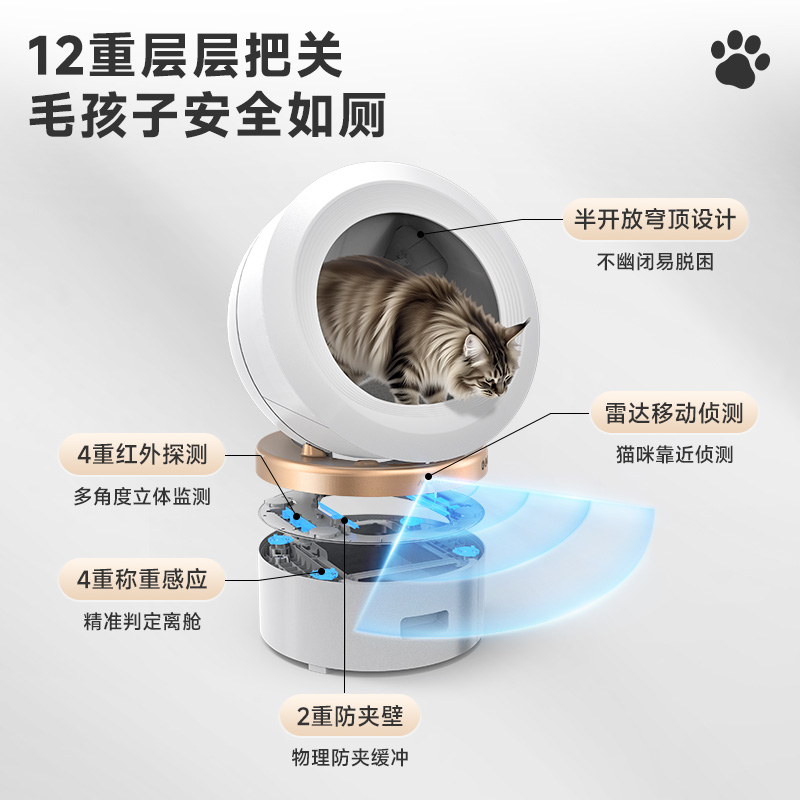 12重层层把关
毛孩子安全如厕

半开放穹顶设计
不幽闭易脱困

雷达移动侦测
猫咪靠近侦测

4重红外探测
多角度立体监测

4重称重感应
精准判定离舱

2重防夹壁
物理防夹缓冲