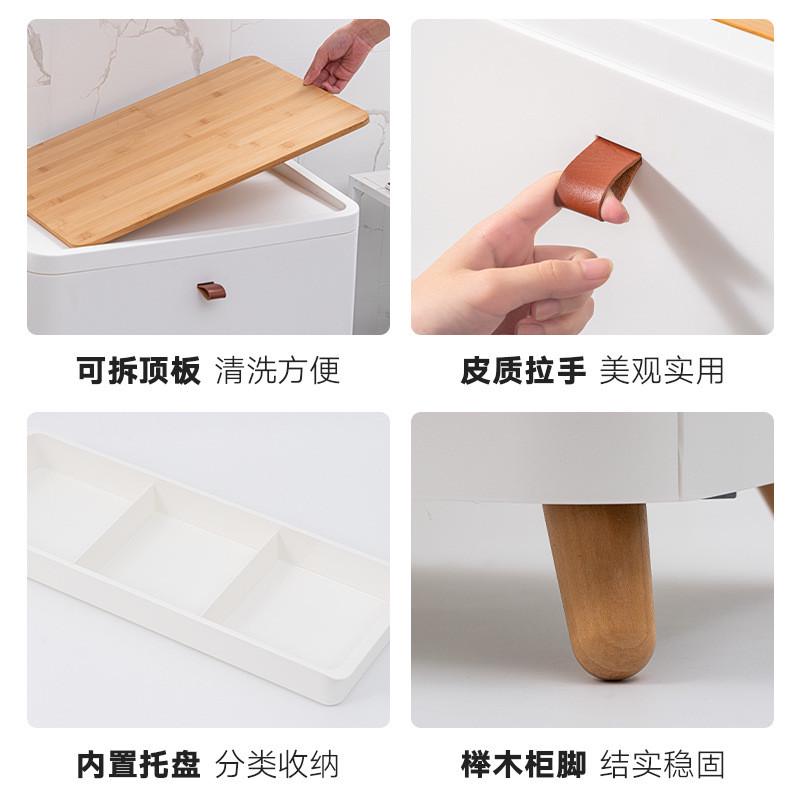 可拆顶板 清洗方便

皮质拉手 美观实用

内置托盘 分类收纳

榉木柜脚 结实稳固