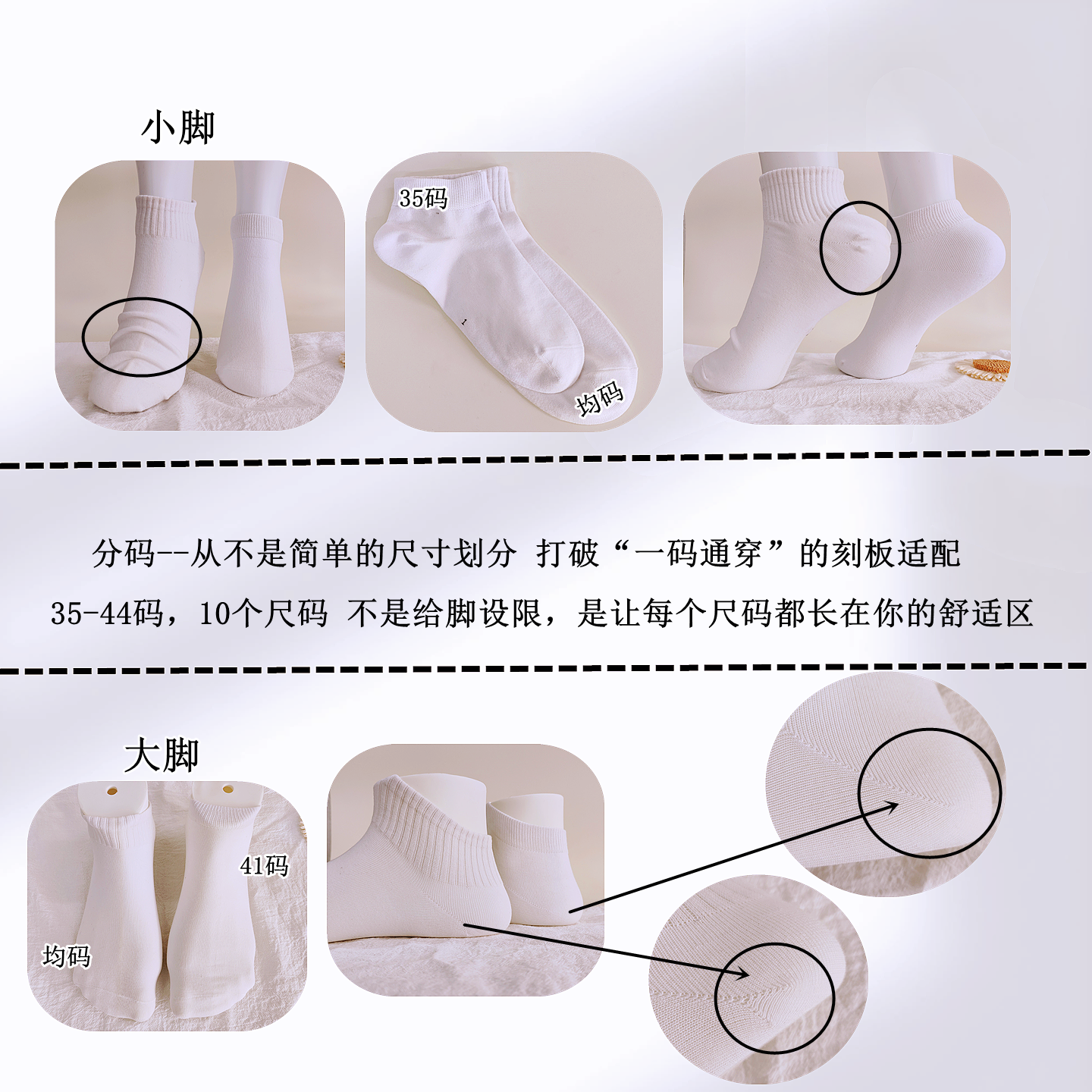 小脚

35码

均码

分码--从不是简单的尺寸划分 打破“一码通穿”的刻板适配

35-44码，10个尺码 不是给脚设限，是让每个尺码都长在你的舒适区

大脚

41码

均码