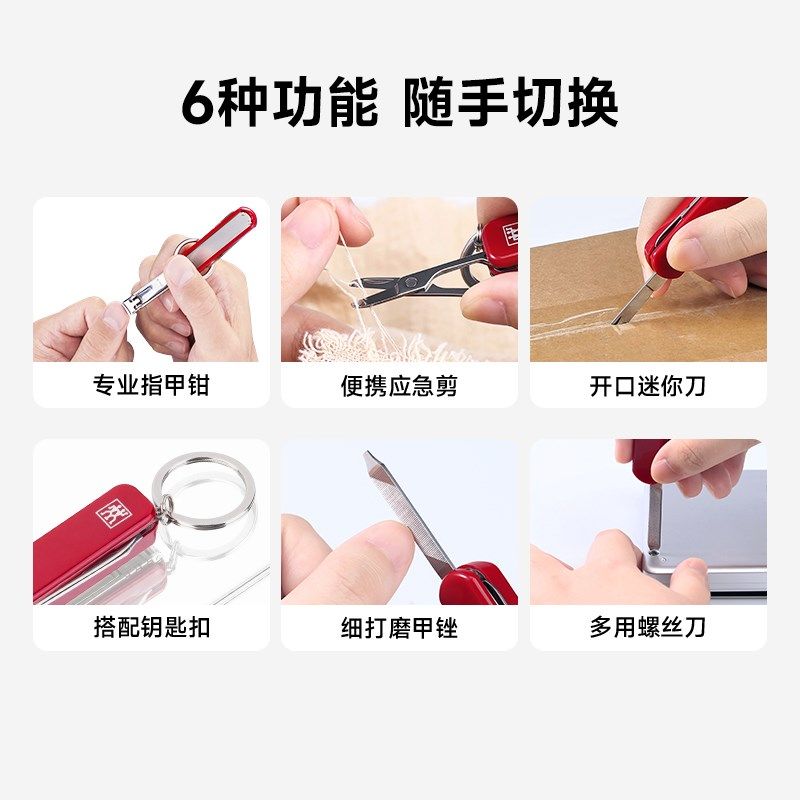 6种功能 随手切换

专业指甲钳

便携应急剪

开口迷你刀

搭配钥匙扣

细打磨甲锉

多用螺丝刀