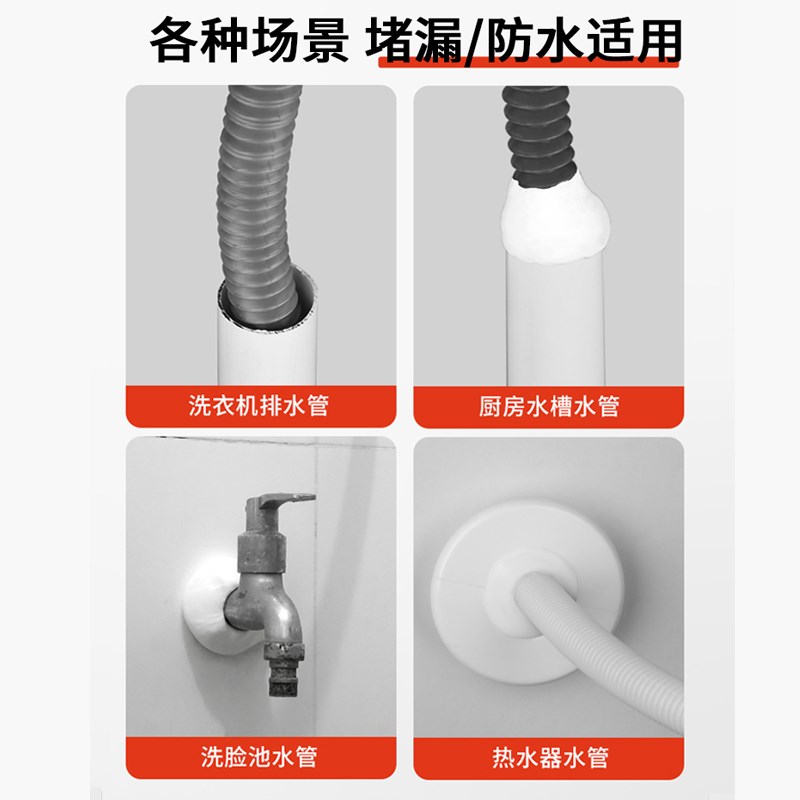 各种场景 堵漏/防水适用

洗衣机排水管

厨房水槽水管

洗脸池水管

热水器水管