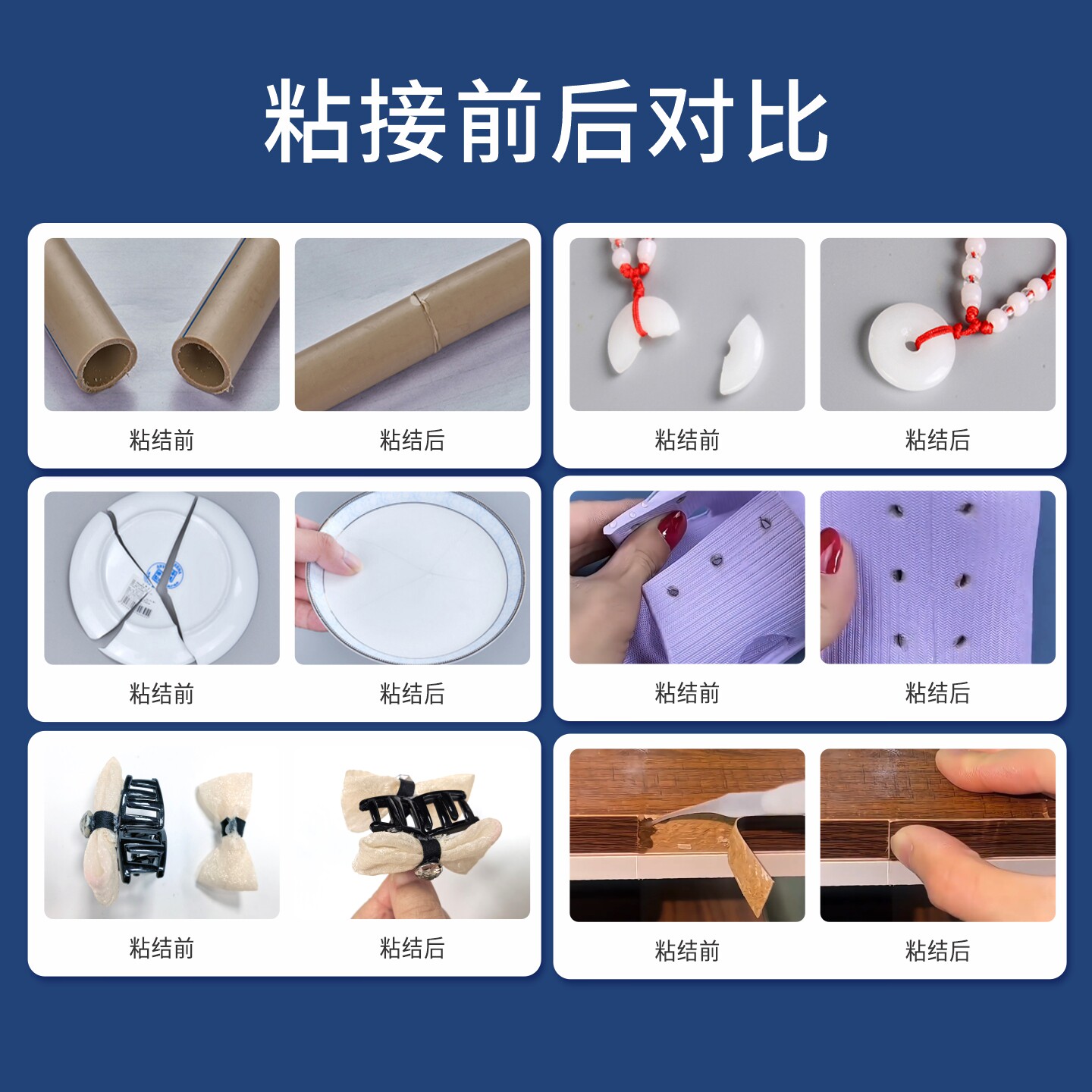 粘接前后对比

粘结前 粘结后

粘结前 粘结后

粘结前 粘结后

粘结前 粘结后

粘结前 粘结后

粘结前 粘结后