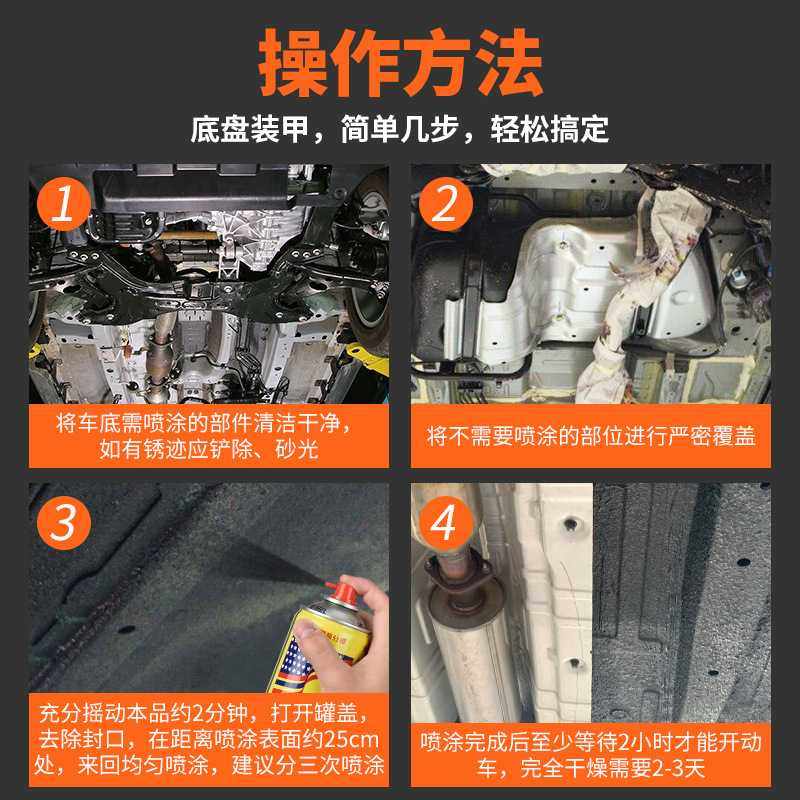 操作方法

底盘装甲，简单几步，轻松搞定

1

将车底需喷涂的部件清洁干净，如有锈迹应铲除、砂光

2

将不需要喷涂的部位进行严密覆盖

3

充分摇动本品约2分钟，打开罐盖，去除封口，在距离喷涂表面约25cm处，来回均匀喷涂，建议分三次喷涂

4

喷涂完成后至少等待2小时才能开动车，完全干燥需要2-3天