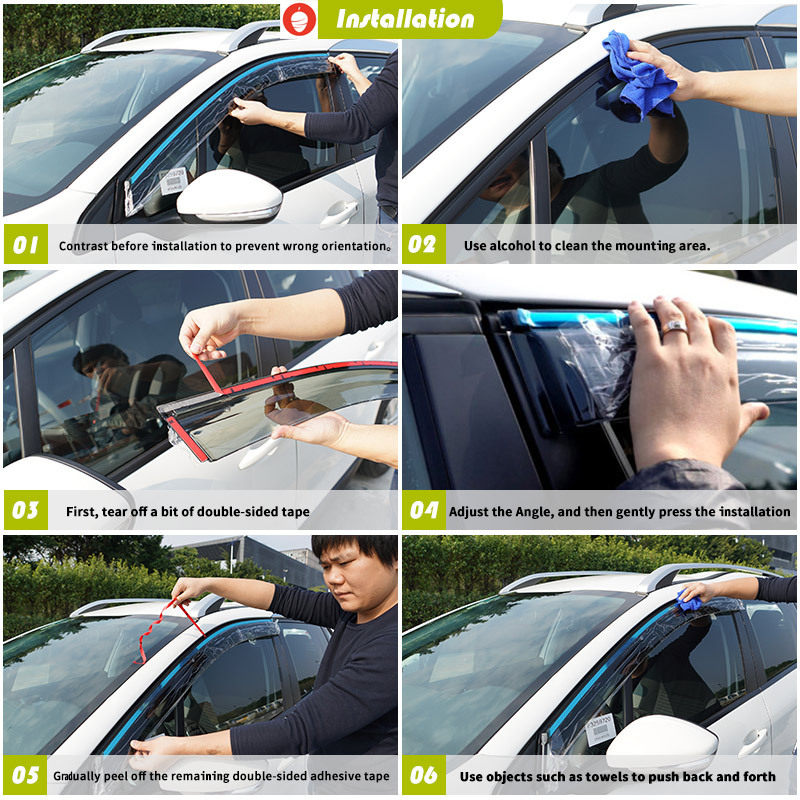 Installation

01 Contrast before installation to prevent wrong orientation。

02 Use alcohol to clean the mounting area.

03 First, tear off a bit of double-sided tape

04 Adjust the Angle, and then gently press the installation

05 Gradually peel off the remaining double-sided adhesive tape

06 Use objects such as towels to push back and forth