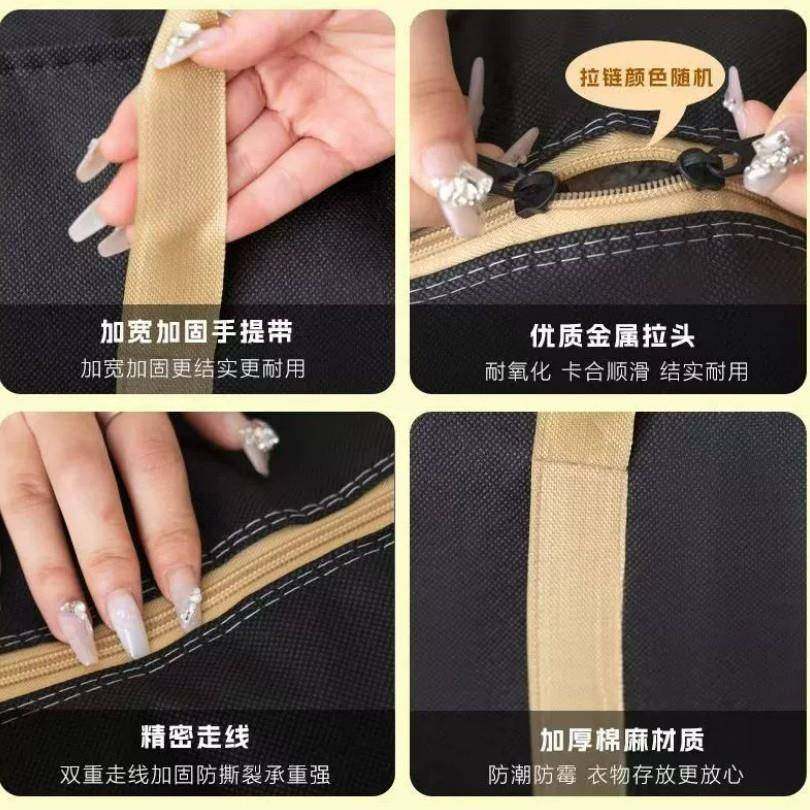 加宽加固手提带
加宽加固更结实更耐用

拉链颜色随机

优质金属拉头
耐氧化 卡合顺滑 结实耐用

精密走线
双重走线加固防撕裂承重强

加厚棉麻材质
防潮防霉 衣物存放更放心