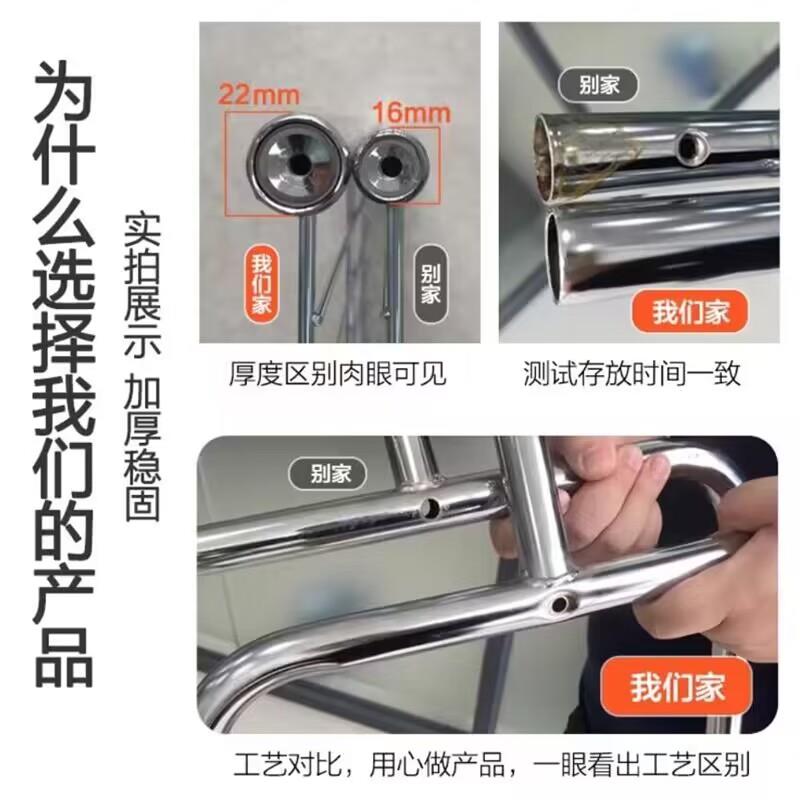 为什么选择我们的产品

实拍展示 加厚稳固

22mm
16mm
我们家
别家

厚度区别肉眼可见

别家
我们家

测试存放时间一致

别家
我们家

工艺对比，用心做产品，一眼看出工艺区别