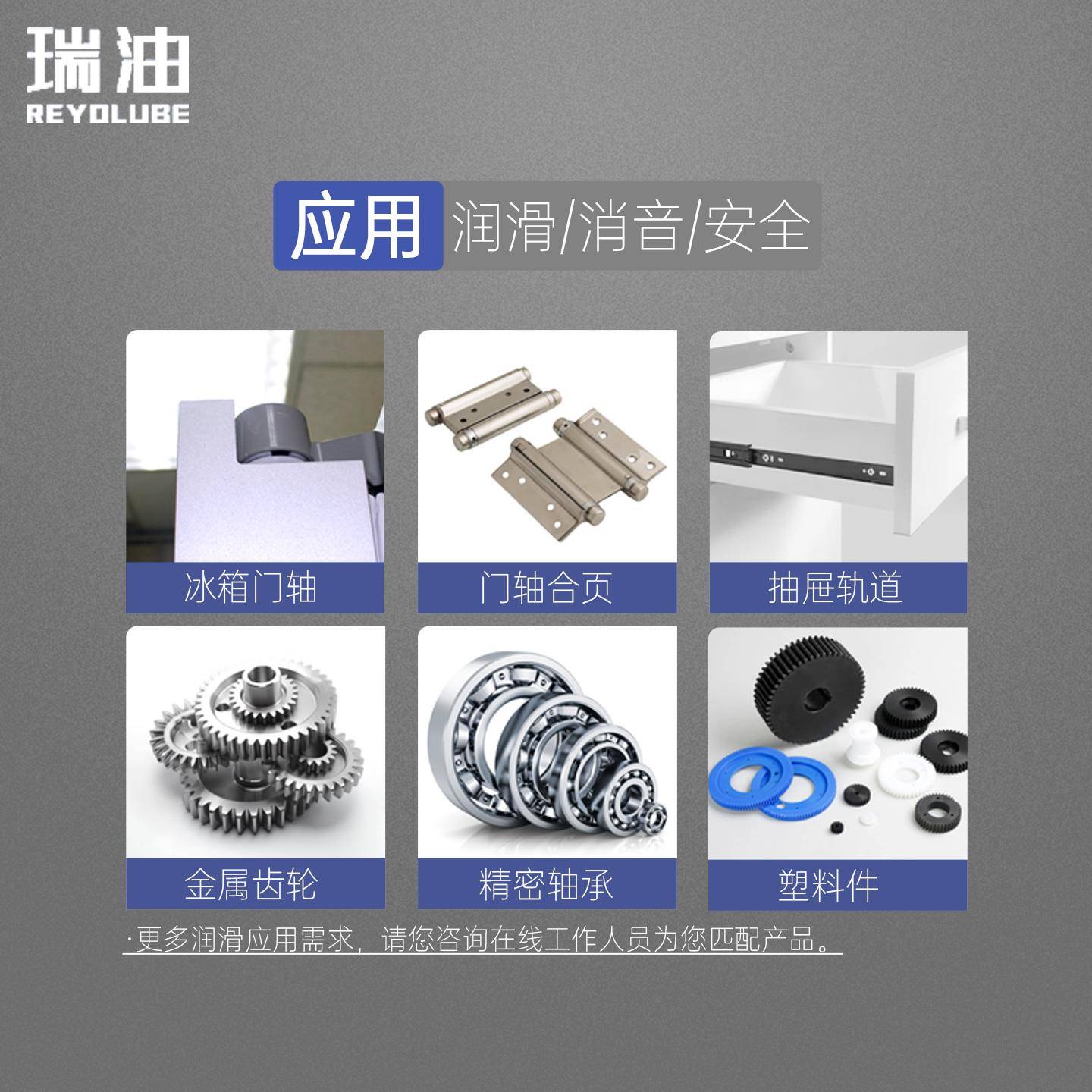 瑞油
REYOLUBE

应用 润滑/消音/安全

冰箱门轴

门轴合页

抽屉轨道

金属齿轮

精密轴承

塑料件

·更多润滑应用需求，请您咨询在线工作人员为您匹配产品。