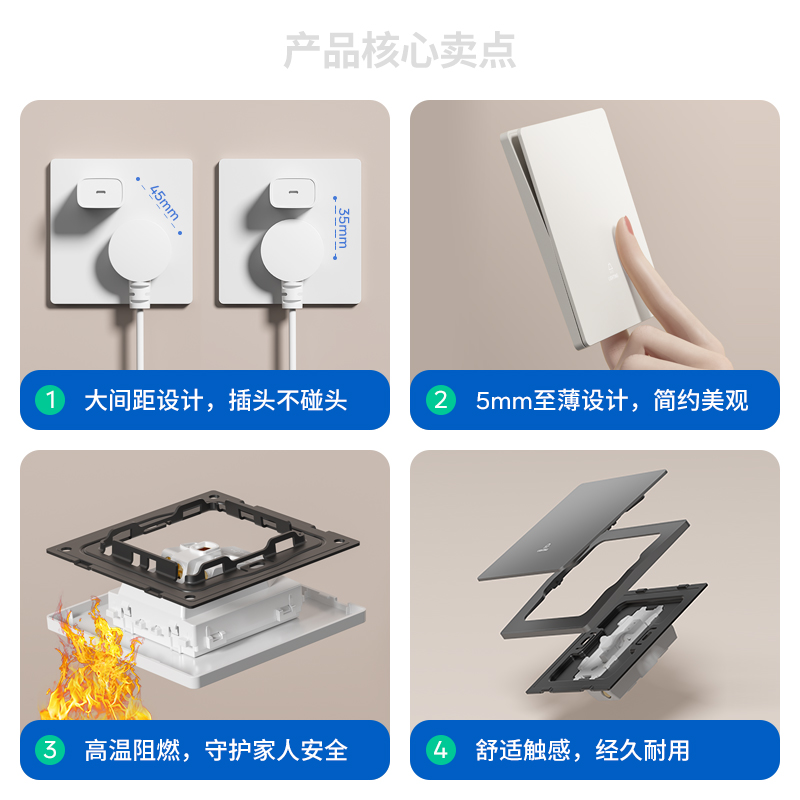 产品核心卖点

45mm

35mm

1 大间距设计，插头不碰头

2 5mm至薄设计，简约美观

3 高温阻燃，守护家人安全

4 舒适触感，经久耐用