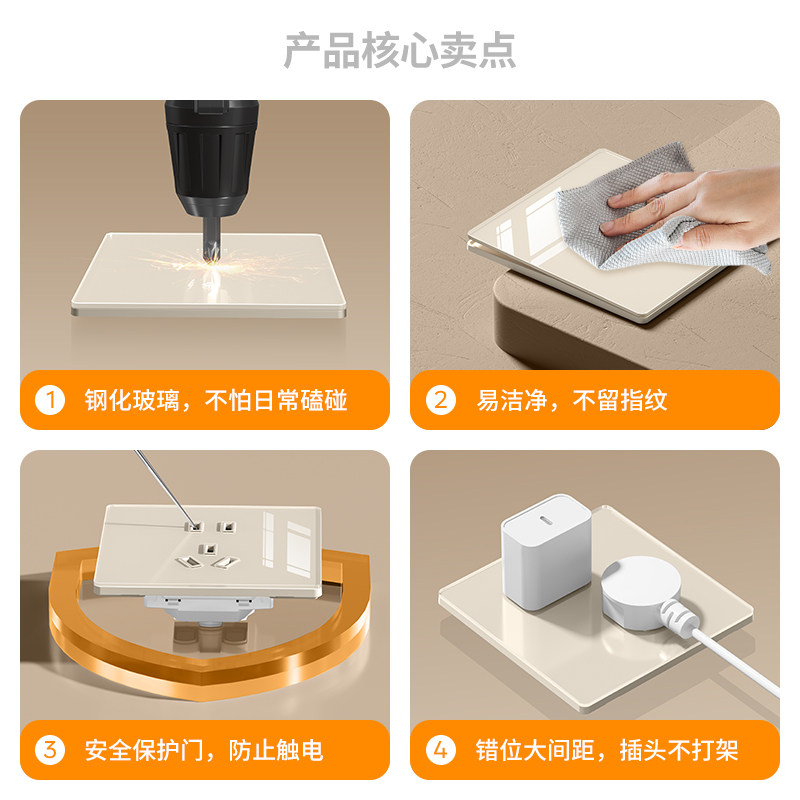 产品核心卖点

1 钢化玻璃，不怕日常磕碰

2 易洁净，不留指纹

3 安全保护门，防止触电

4 错位大间距，插头不打架