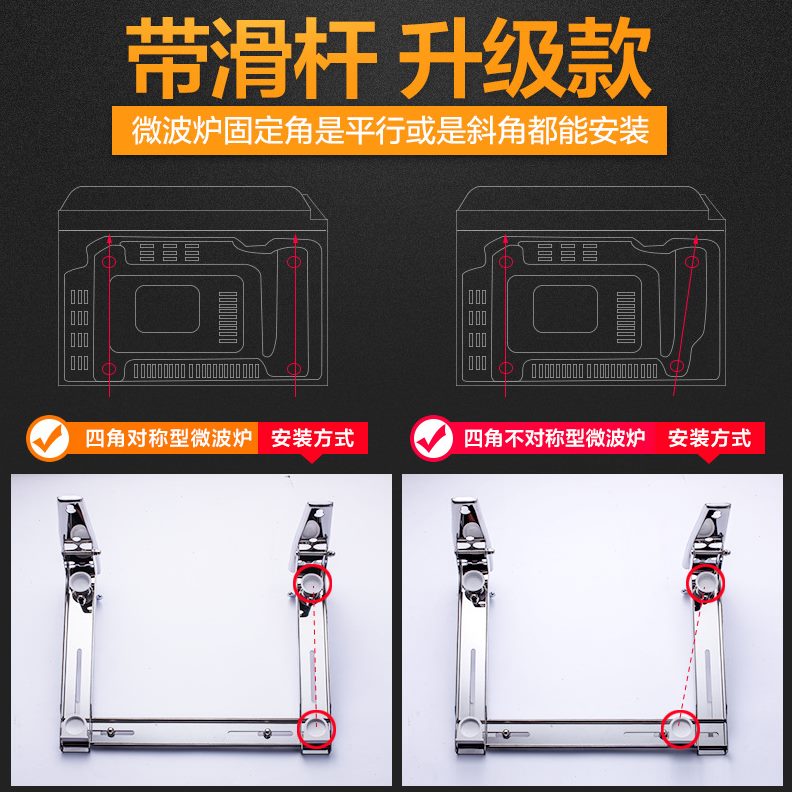 带滑杆 升级款

微波炉固定角是平行或是斜角都能安装

四角对称型微波炉 安装方式

四角不对称型微波炉 安装方式