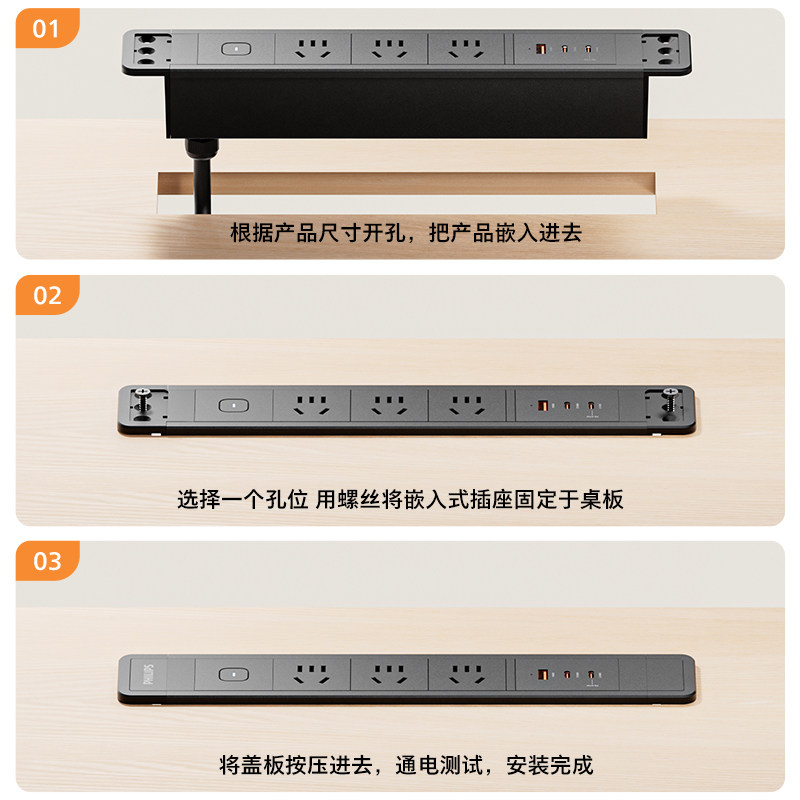 01

根据产品尺寸开孔，把产品嵌入进去

02

选择一个孔位 用螺丝将嵌入式插座固定于桌板

03

PHILIPS

将盖板按压进去，通电测试，安装完成