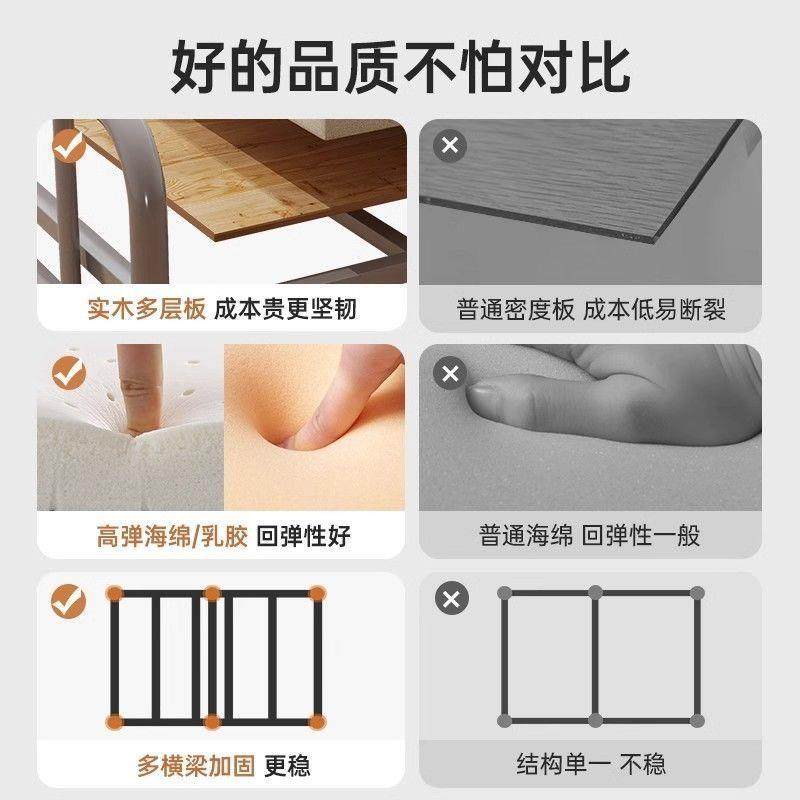 好的品质不怕对比

实木多层板 成本贵更坚韧

普通密度板 成本低易断裂

高弹海绵/乳胶 回弹性好

普通海绵 回弹性一般

多横梁加固 更稳

结构单一 不稳